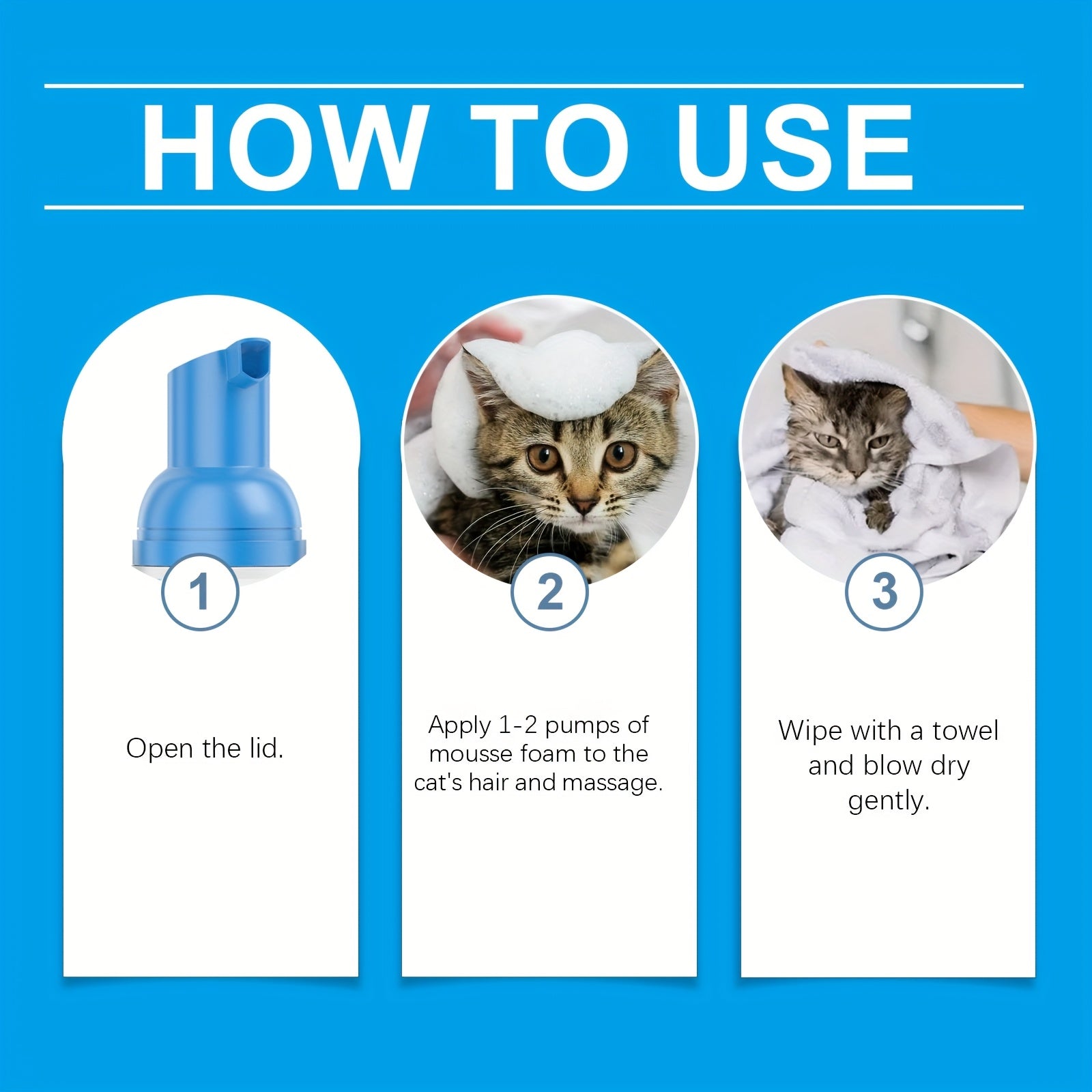 HOW TO USE

1

Open the lid.

2

Apply 1-2 pumps of mousse foam to the cat's hair and massage.

3

Wipe with a towel and blow dry gently.