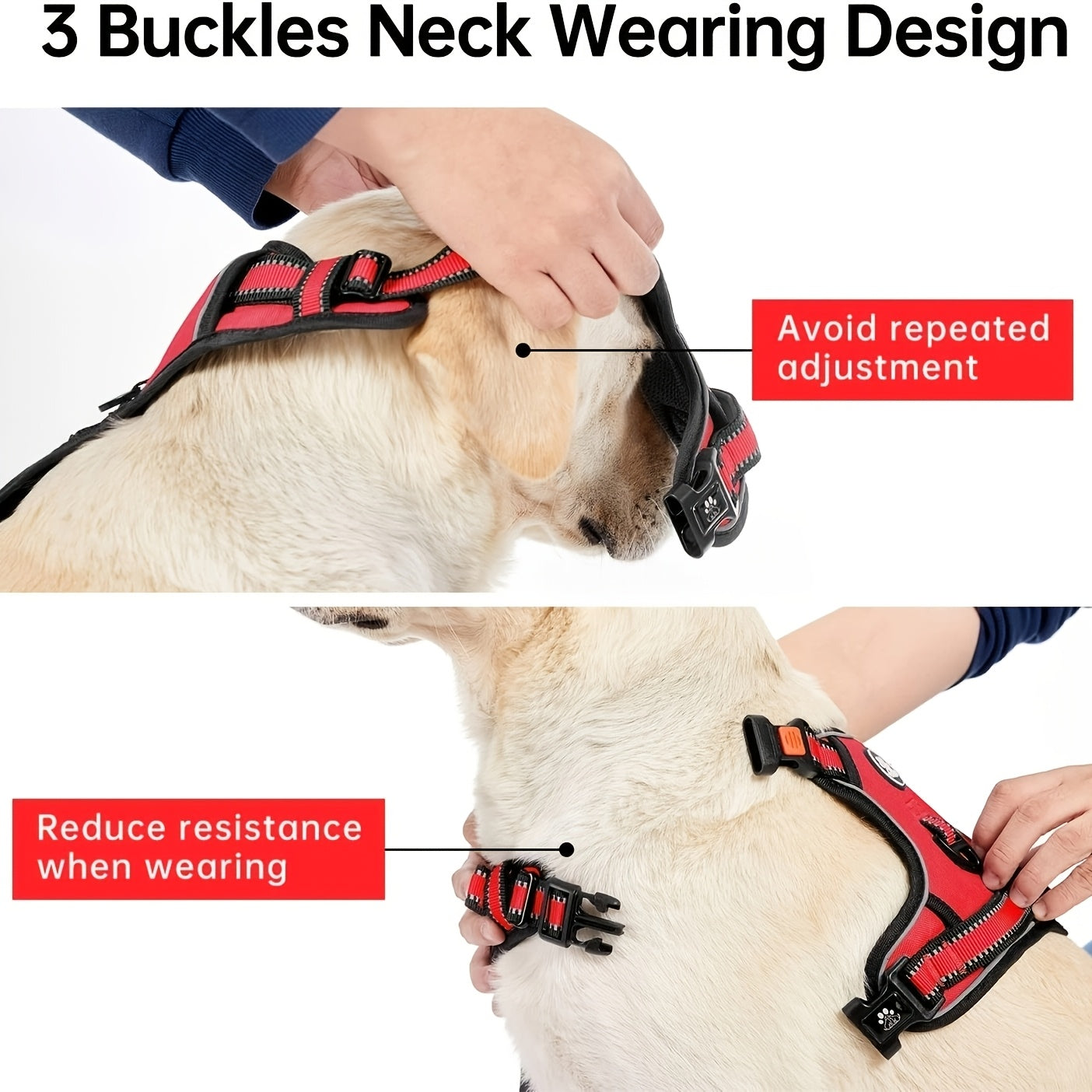 3 Buckles Neck Wearing Design

Avoid repeated adjustment

Reduce resistance when wearing