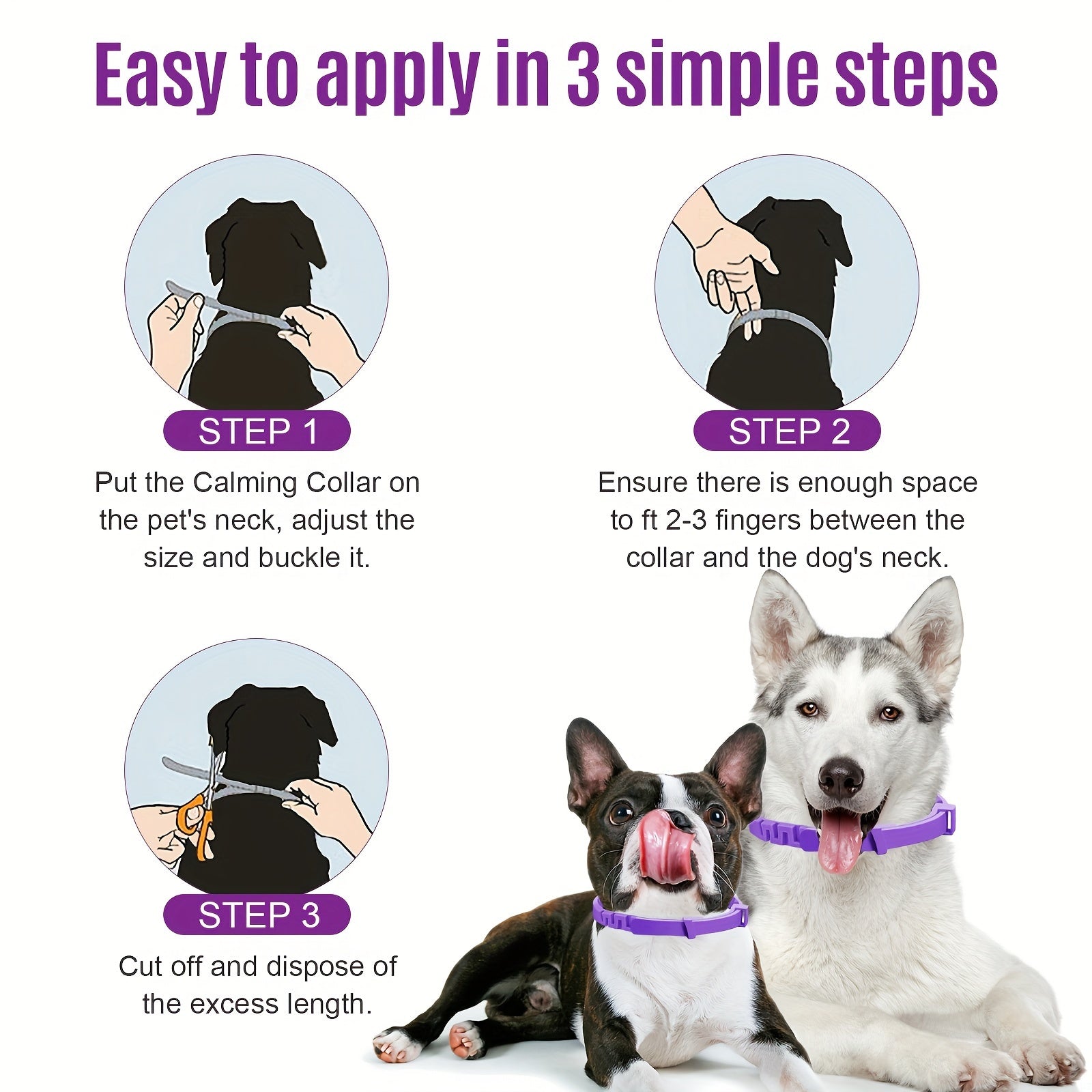 Easy to apply in 3 simple steps

STEP 1

Put the Calming Collar on the pet's neck, adjust the size and buckle it.

STEP 2

Ensure there is enough space to ft 2-3 fingers between the collar and the dog's neck.

STEP 3

Cut off and dispose of the excess length.