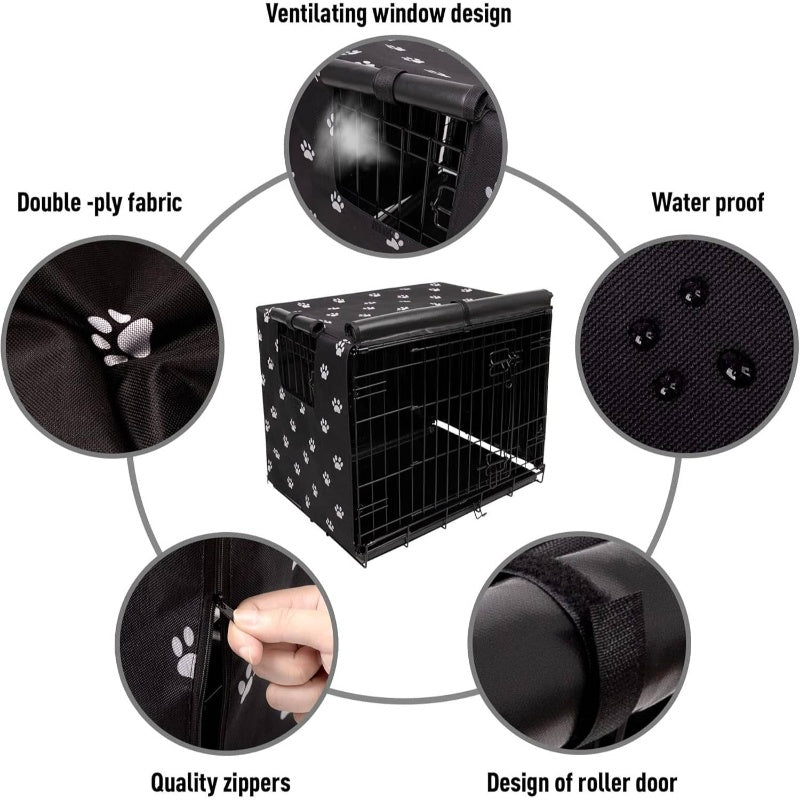 Ventilating window design

Double -ply fabric

Water proof

Quality zippers

Design of roller door