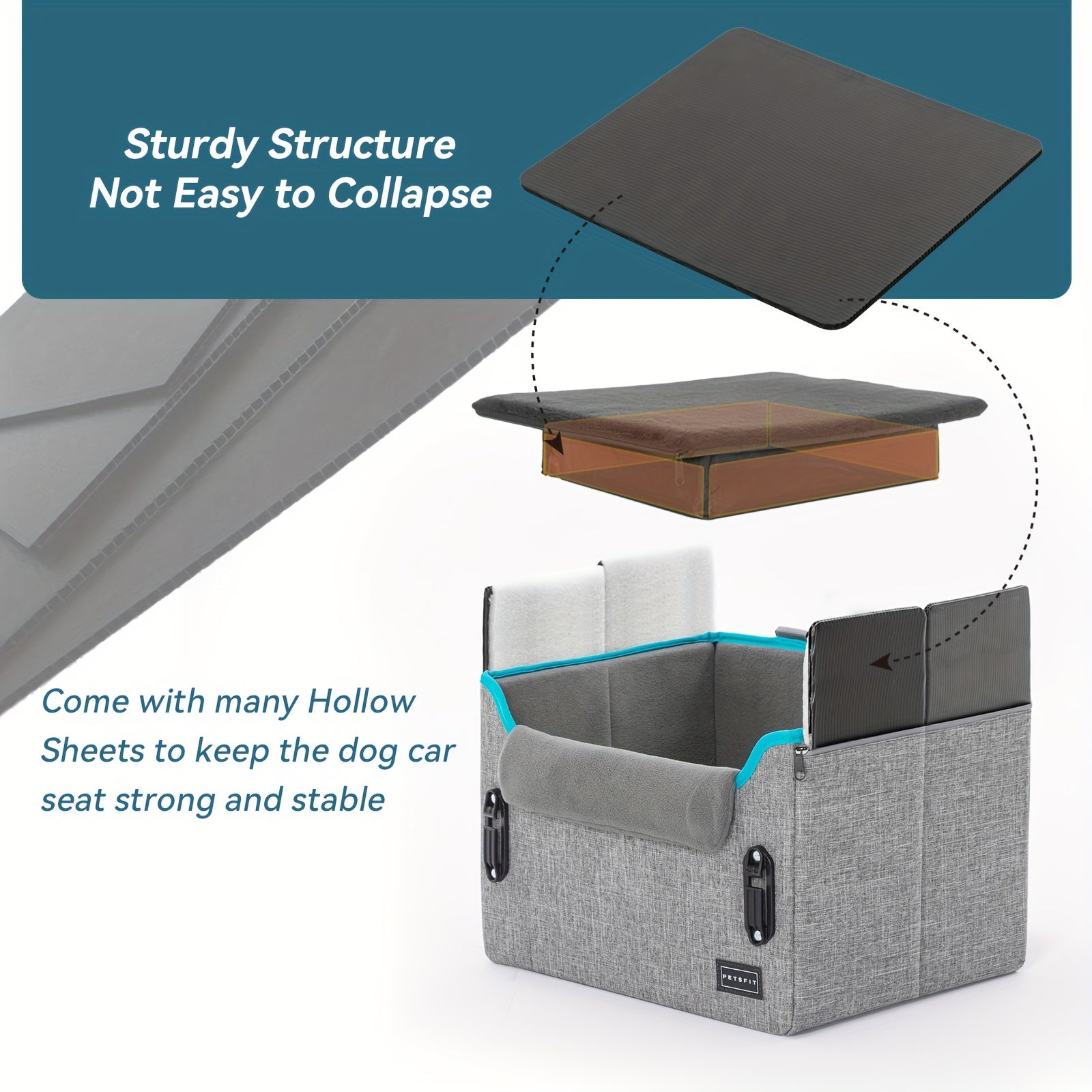 Sturdy Structure
Not Easy to Collapse

Come with many Hollow Sheets to keep the dog car seat strong and stable

PETSFIT