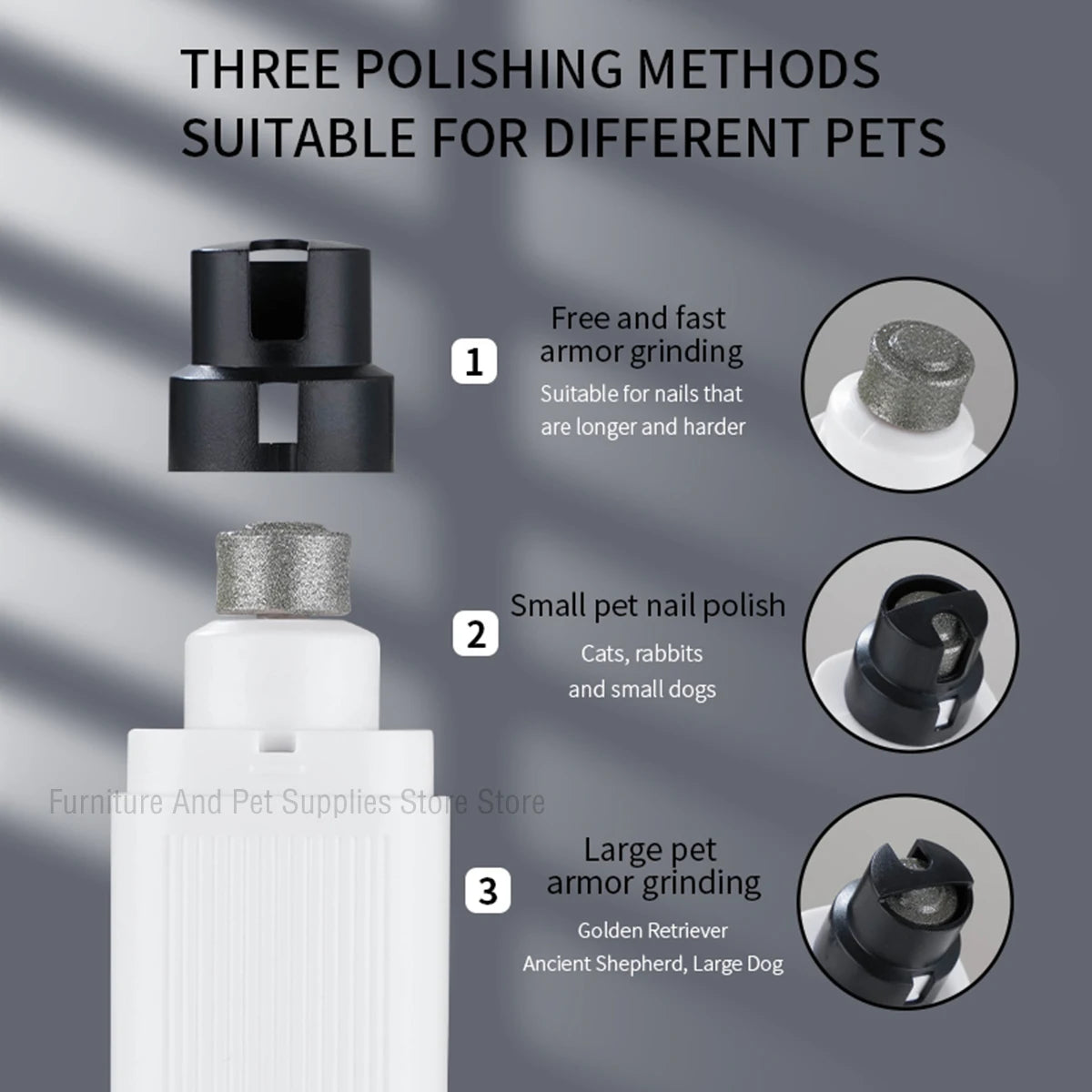 THREE POLISHING METHODS SUITABLE FOR DIFFERENT PETS

1

Free and fast armor grinding

Suitable for nails that are longer and harder

2

Small pet nail polish

Cats, rabbits and small dogs

Furniture And Pet Supplies Store Store

3

Large pet armor grinding

Golden Retriever
Ancient Shepherd, Large Dog