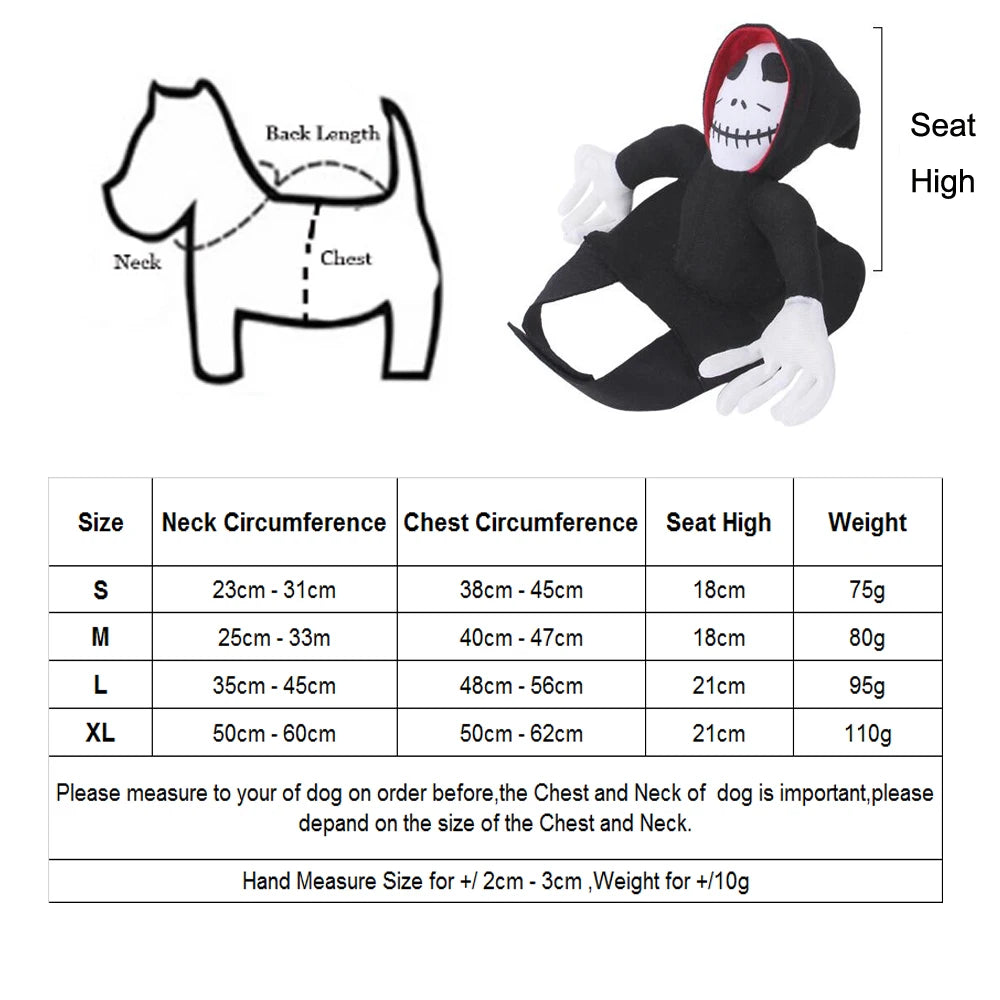 Back Length

Neck

Chest

Seat High

| Size | Neck Circumference | Chest Circumference | Seat High | Weight |
|---|---|---|---|---|
| S | 23cm - 31cm | 38cm - 45cm | 18cm | 75g |
| M | 25cm - 33m | 40cm - 47cm | 18cm | 80g |
| L | 35cm - 45cm | 48cm - 56cm | 21cm | 95g |
| XL | 50cm - 60cm | 50cm - 62cm | 21cm | 110g |

Please measure to your of dog on order before,the Chest and Neck of dog is important,please depand on the size of the Chest and Neck.

Hand Measure Size for +/ 2cm - 3cm ,Weight for +/10g