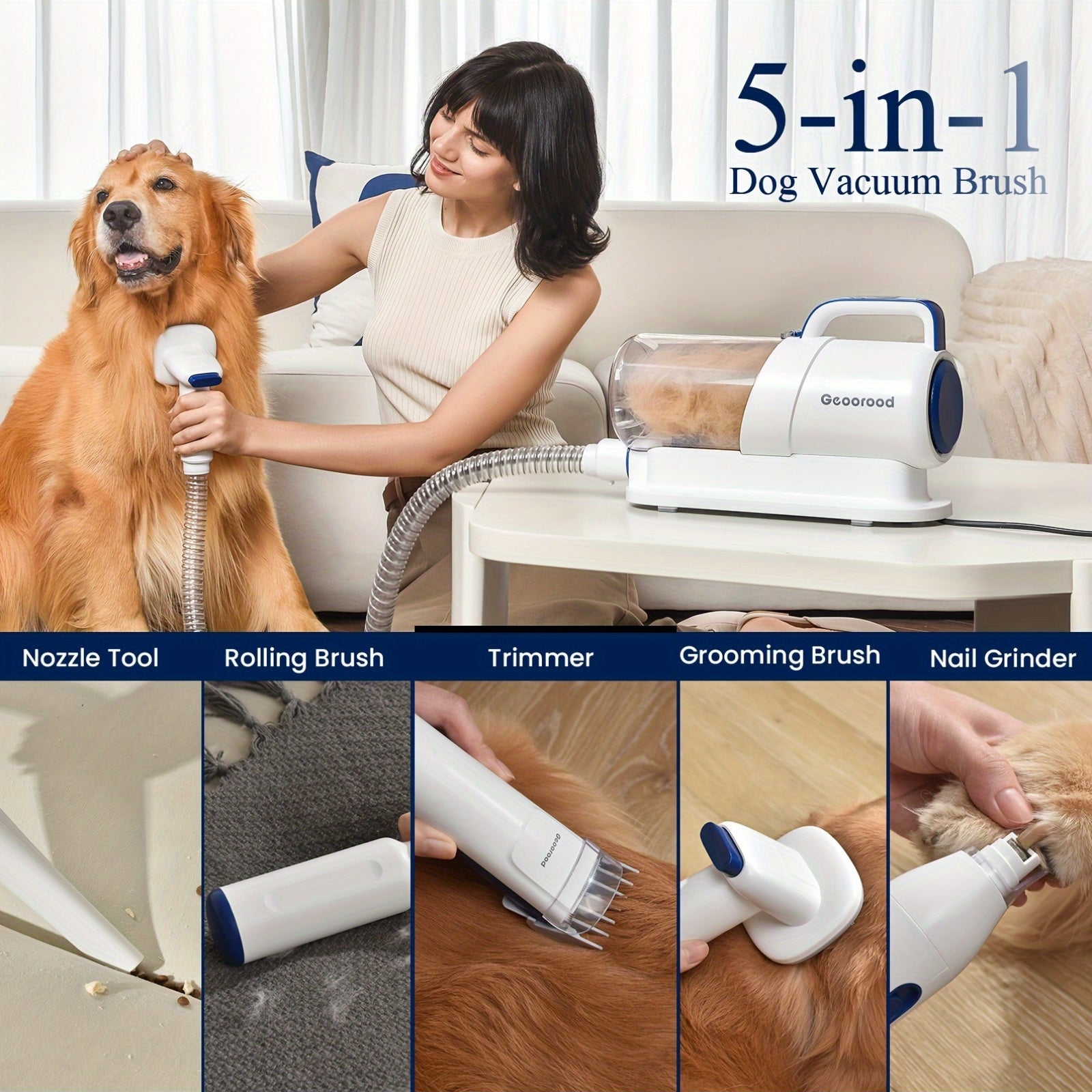 5-in-1
Dog Vacuum Brush

Geoorood

Nozzle Tool

Rolling Brush

Trimmer

Grooming Brush

Nail Grinder

Geoorood