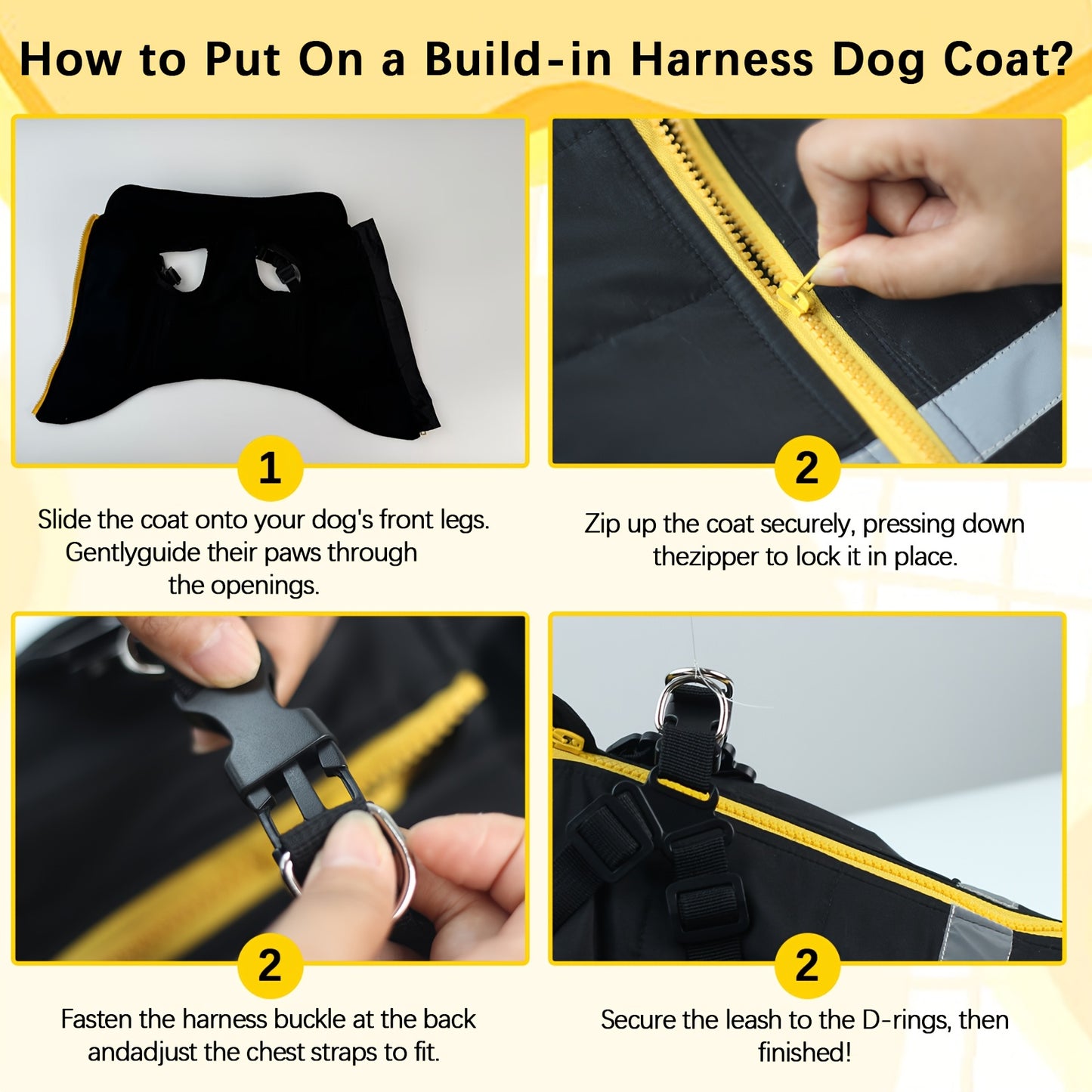 How to Put On a Build-in Harness Dog Coat?

1

Slide the coat onto your dog's front legs. Gentlyguide their paws through the openings.

2

Zip up the coat securely, pressing down thezipper to lock it in place.

2

Fasten the harness buckle at the back andadjust the chest straps to fit.

2

Secure the leash to the D-rings, then finished!