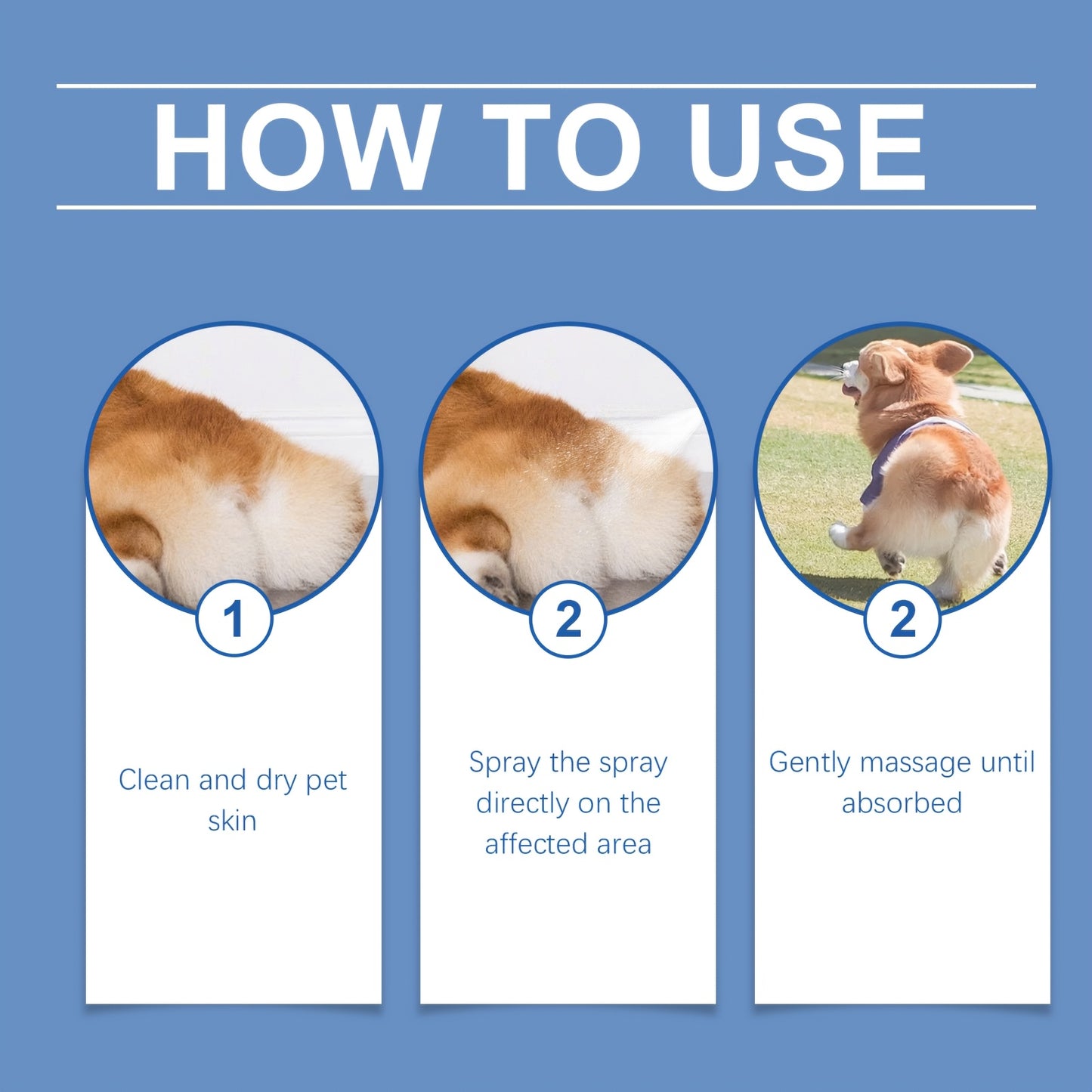 HOW TO USE

1

Clean and dry pet skin

2

Spray the spray directly on the affected area

2

Gently massage until absorbed