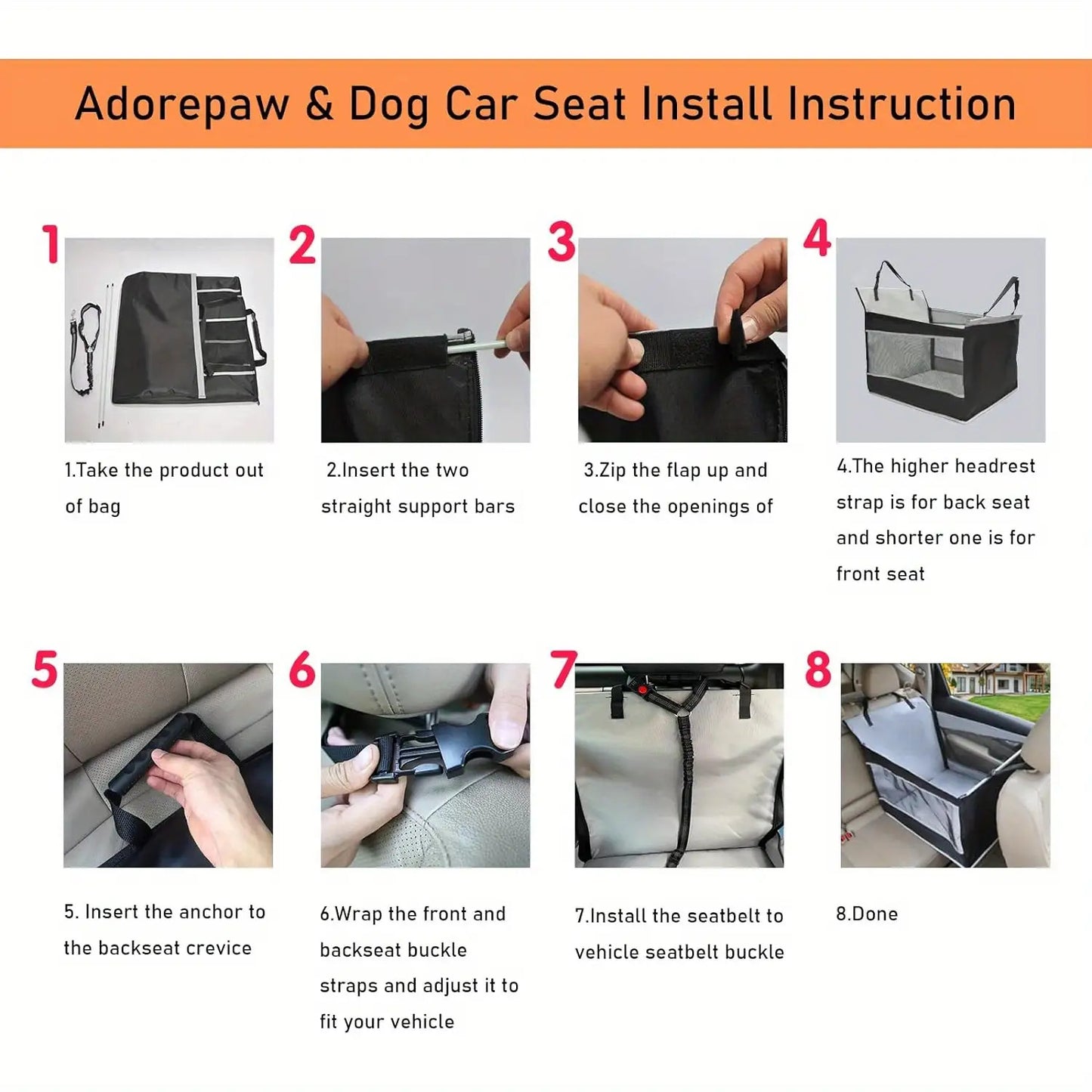 Adorepaw & Dog Car Seat Install Instruction

1

1.Take the product out of bag

2

2.Insert the two straight support bars

3

3.Zip the flap up and close the openings of

4

4.The higher headrest strap is for back seat and shorter one is for front seat

5

5. Insert the anchor to the backseat crevice

6

6.Wrap the front and backseat buckle straps and adjust it to fit your vehicle

7

7.Install the seatbelt to vehicle seatbelt buckle

8

8.Done