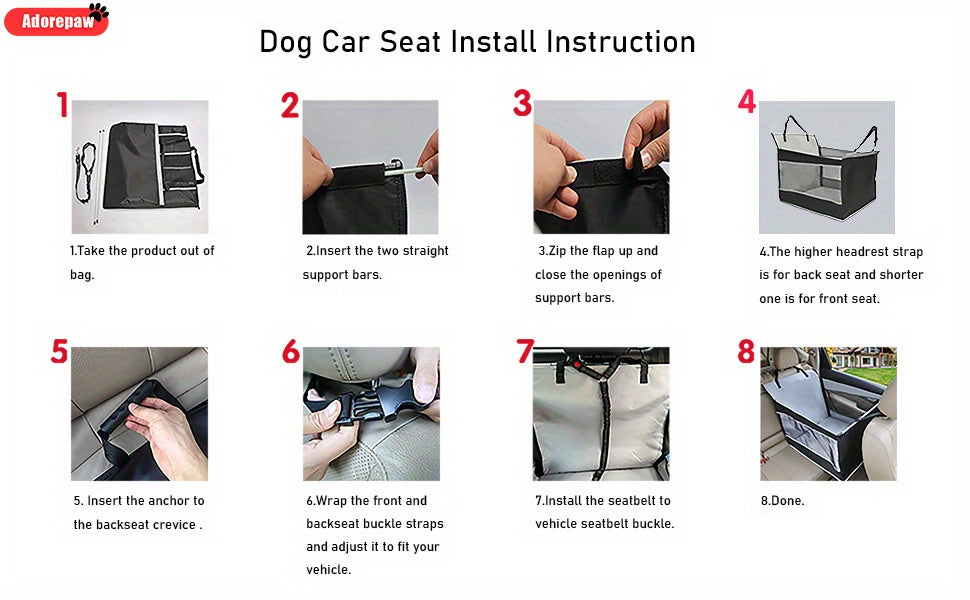 Adorepaw

Dog Car Seat Install Instruction

1

1.Take the product out of bag.

2

2.Insert the two straight support bars.

3

3.Zip the flap up and close the openings of support bars.

4

4.The higher headrest strap is for back seat and shorter one is for front seat.

5

5. Insert the anchor to the backseat crevice .

6

6.Wrap the front and backseat buckle straps and adjust it to fit your vehicle.

7

7.Install the seatbelt to vehicle seatbelt buckle.

8

8.Done.