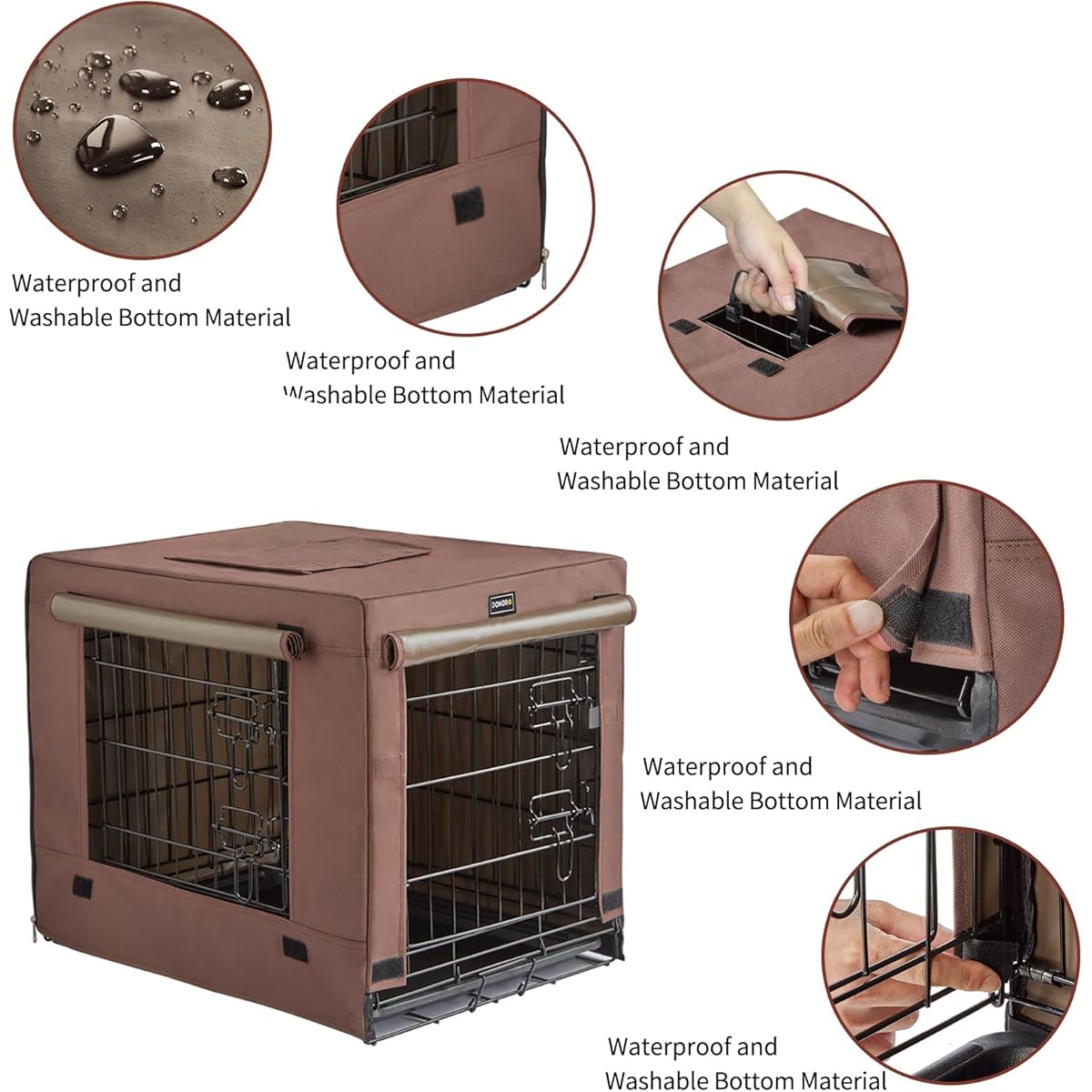 Waterproof and
Washable Bottom Material

Waterproof and
Washable Bottom Material

Waterproof and
Washable Bottom Material

DONORO

Waterproof and
Washable Bottom Material

Waterproof and
Washable Bottom Material