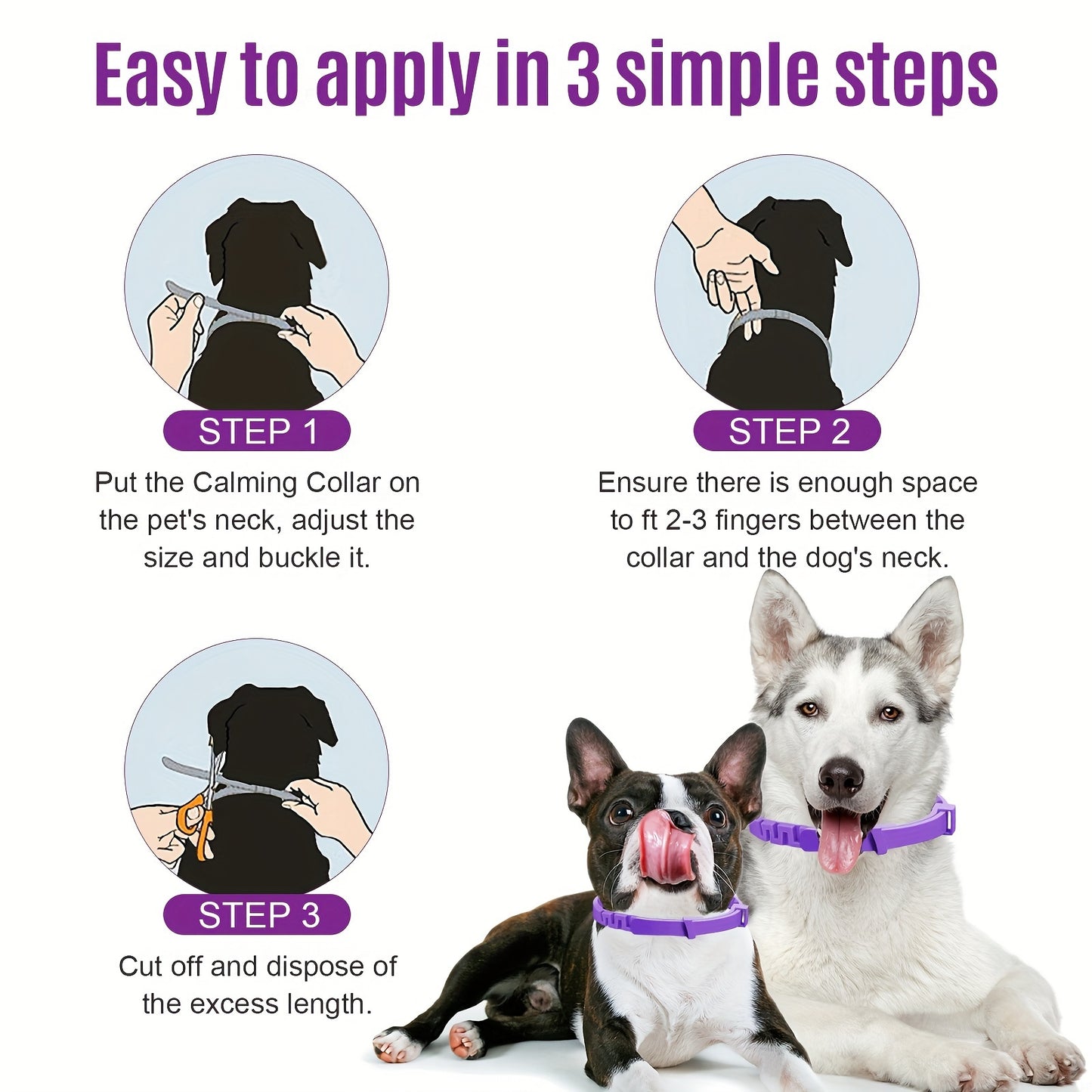 Easy to apply in 3 simple steps

STEP 1

Put the Calming Collar on the pet's neck, adjust the size and buckle it.

STEP 2

Ensure there is enough space to ft 2-3 fingers between the collar and the dog's neck.

STEP 3

Cut off and dispose of the excess length.