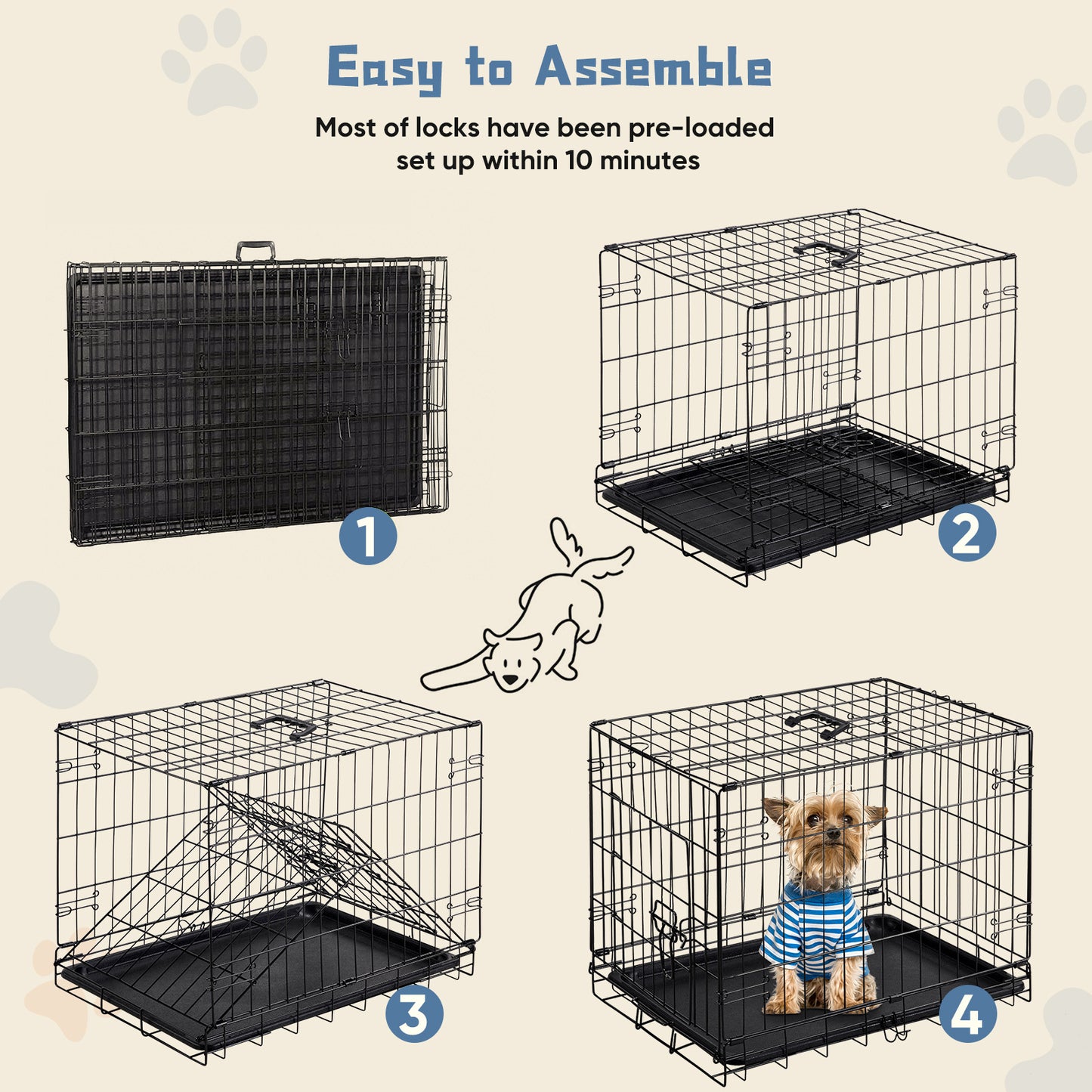 Easy to Assemble

Most of locks have been pre-loaded set up within 10 minutes

1

2

3

4