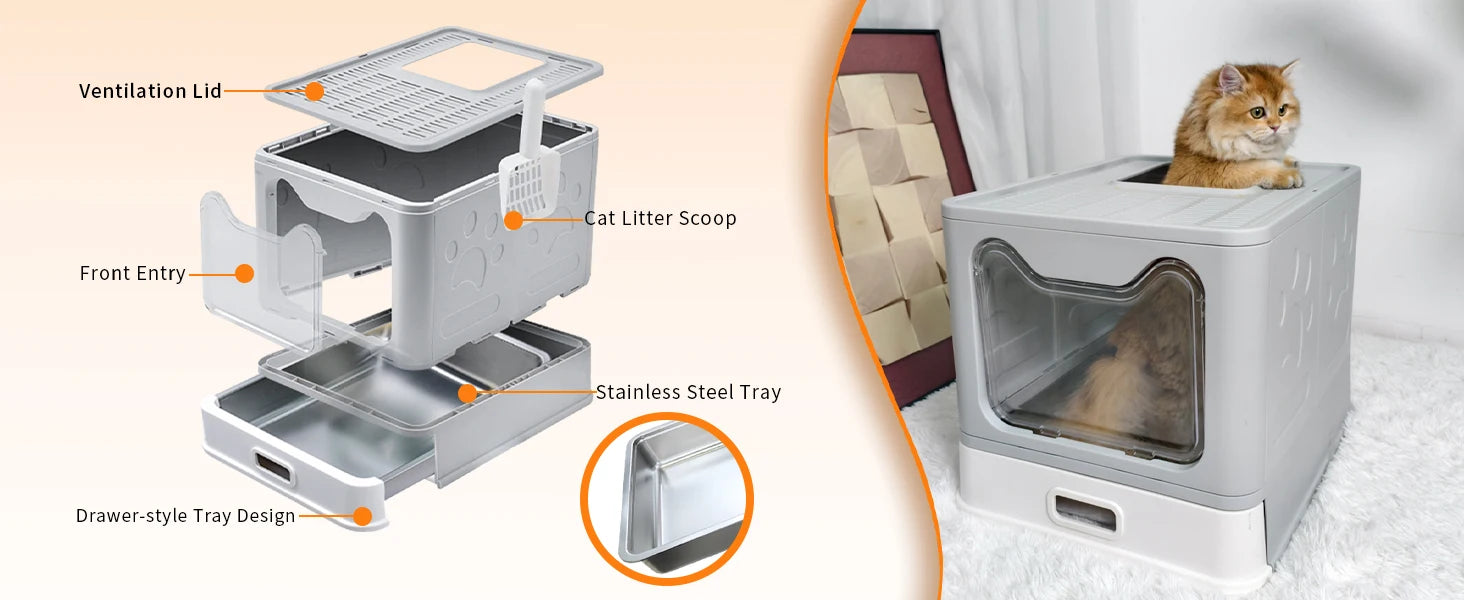 Ventilation Lid

Cat Litter Scoop

Front Entry

Stainless Steel Tray

Drawer-style Tray Design