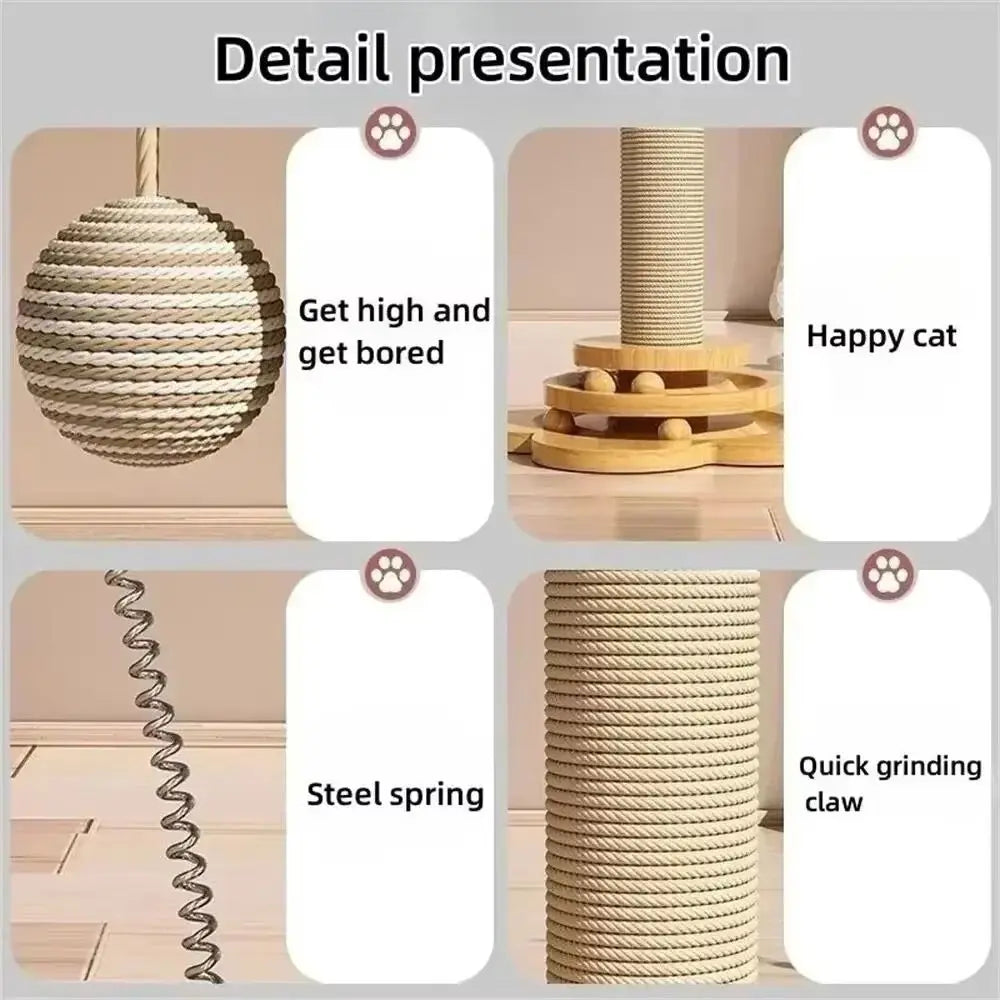 Detail presentation

Get high and get bored

Happy cat

Steel spring

Quick grinding claw