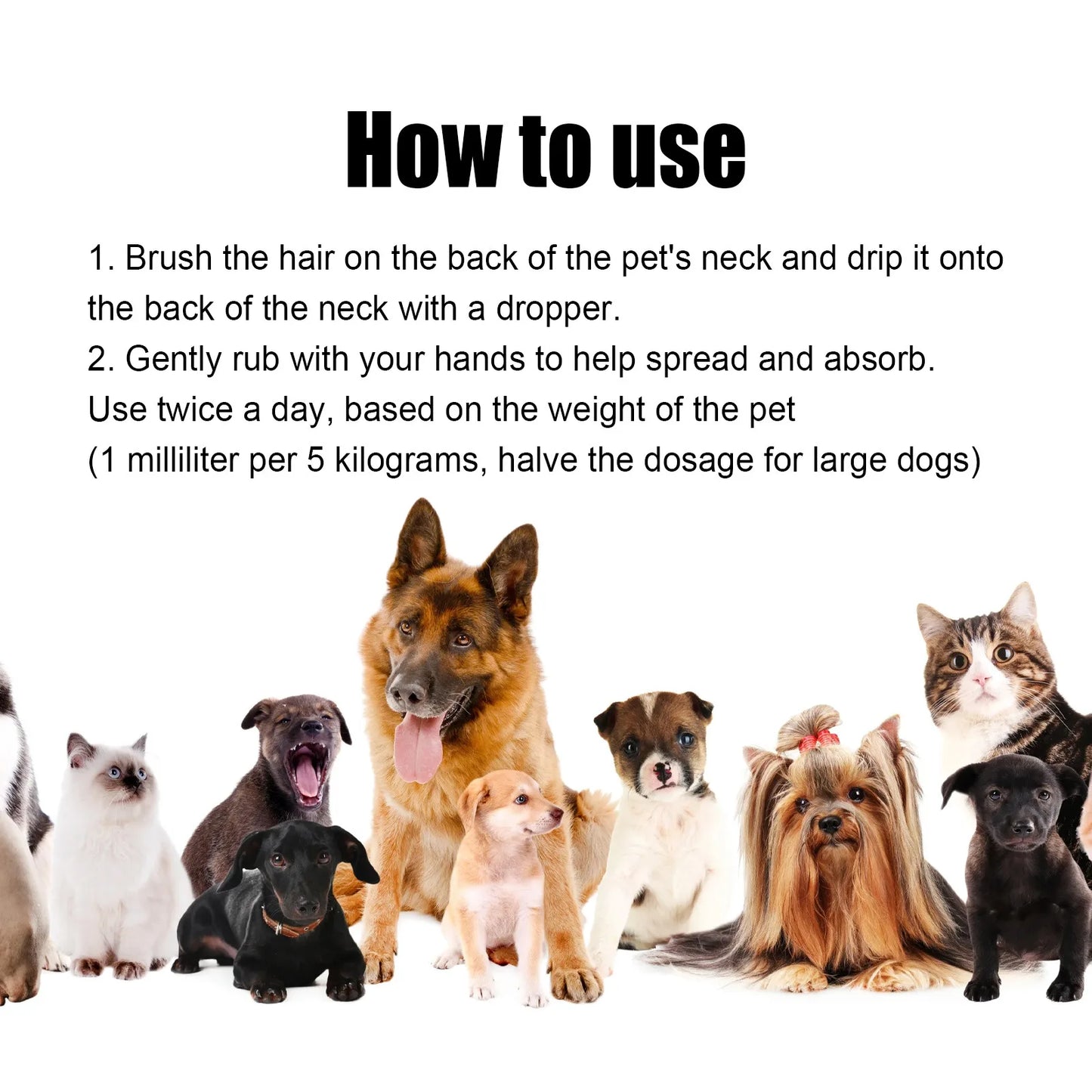 How to use

1. Brush the hair on the back of the pet's neck and drip it onto the back of the neck with a dropper.
2. Gently rub with your hands to help spread and absorb.
Use twice a day, based on the weight of the pet
(1 milliliter per 5 kilograms, halve the dosage for large dogs)