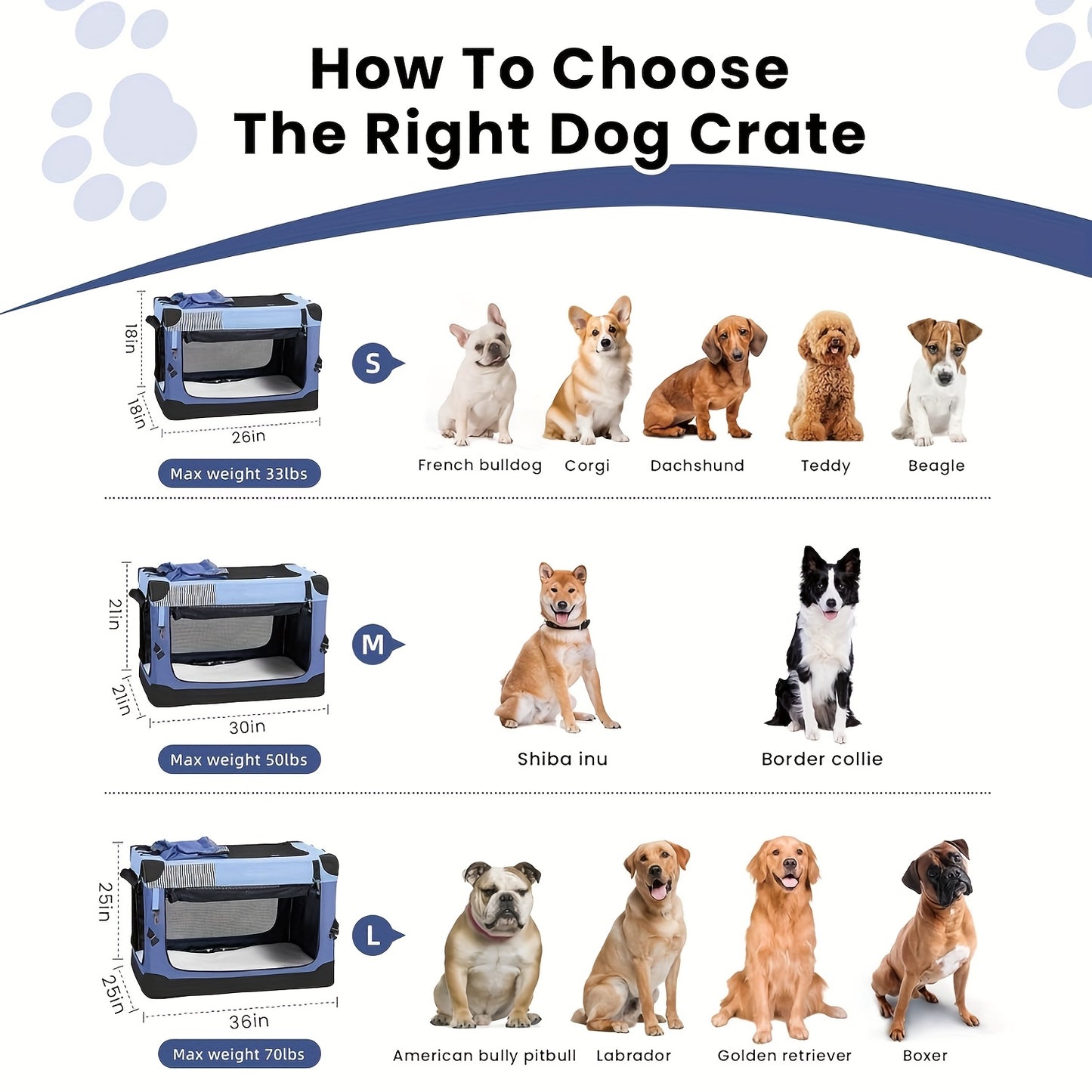 How To Choose
The Right Dog Crate

18in
18in
26in
Max weight 33lbs
S
French bulldog Corgi Dachshund Teddy Beagle

21in
21in
30in
Max weight 50lbs
M
Shiba inu Border collie

25in
25in
36in
Max weight 70lbs
L
American bully pitbull Labrador Golden retriever Boxer