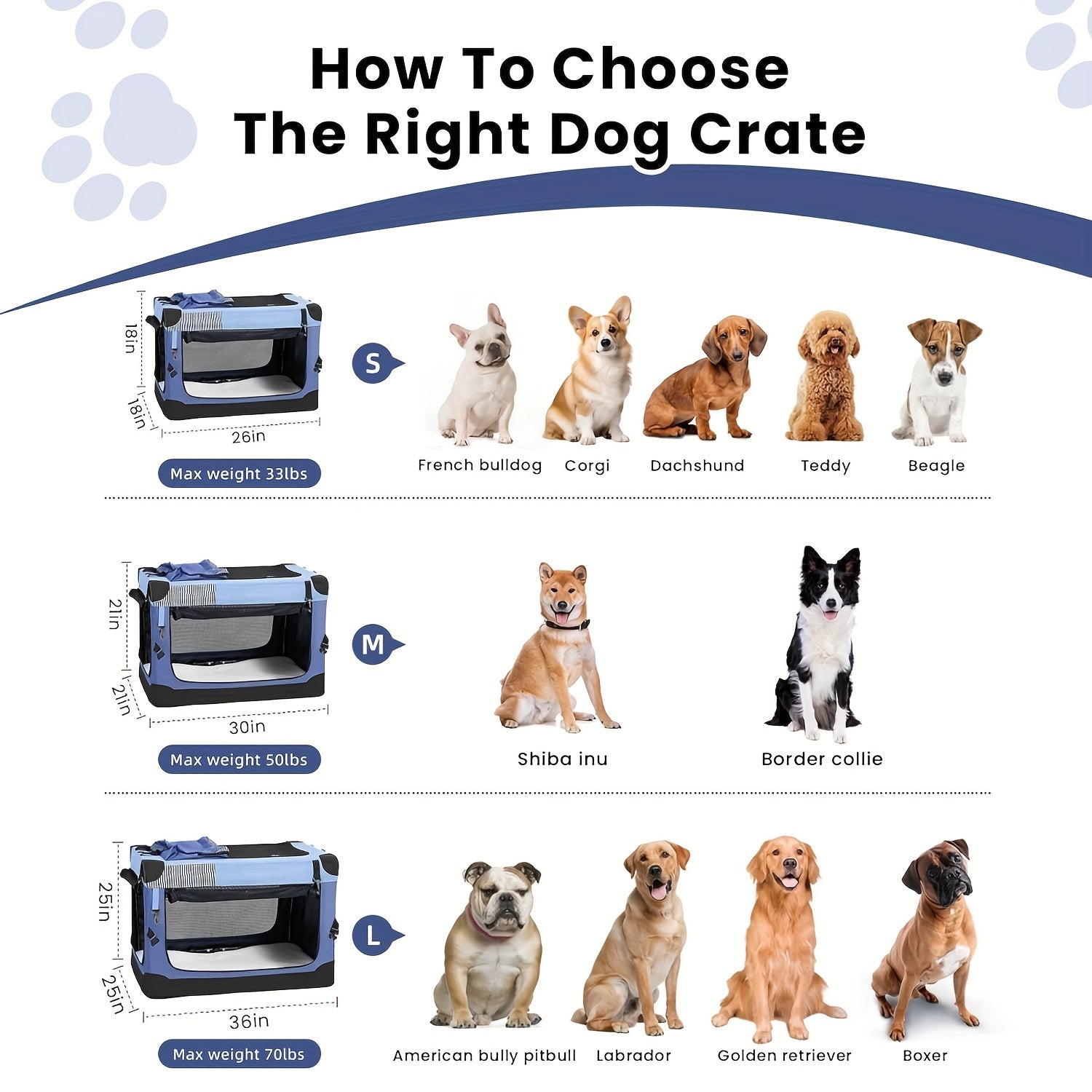 How To Choose
The Right Dog Crate

18in
18in
26in
Max weight 33lbs
S
French bulldog Corgi Dachshund Teddy Beagle

21in
21in
30in
Max weight 50lbs
M
Shiba inu Border collie

25in
25in
36in
Max weight 70lbs
L
American bully pitbull Labrador Golden retriever Boxer