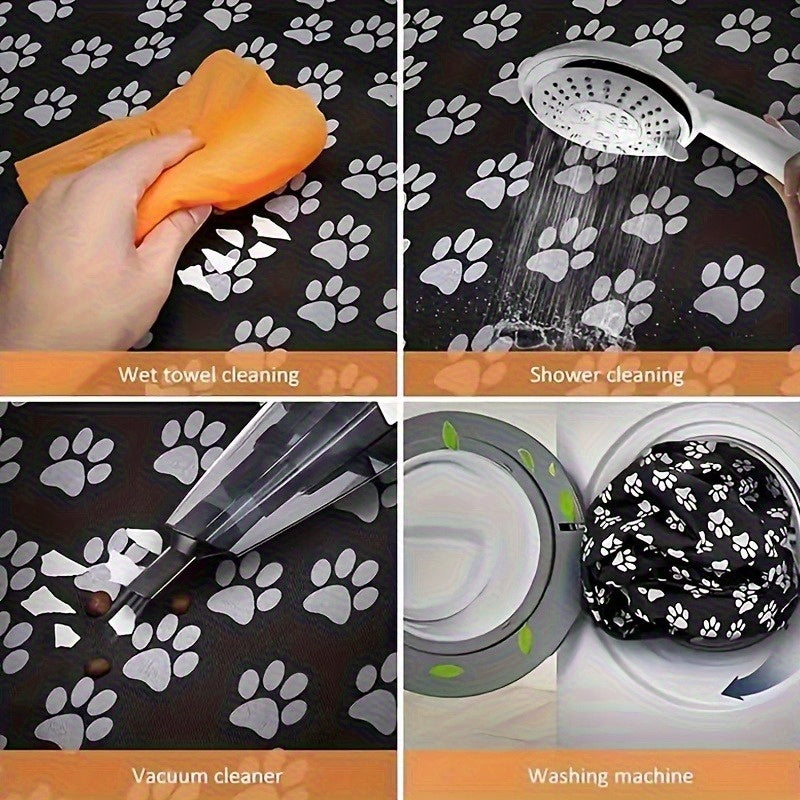 Wet towel cleaning

Shower cleaning

Vacuum cleaner

Washing machine