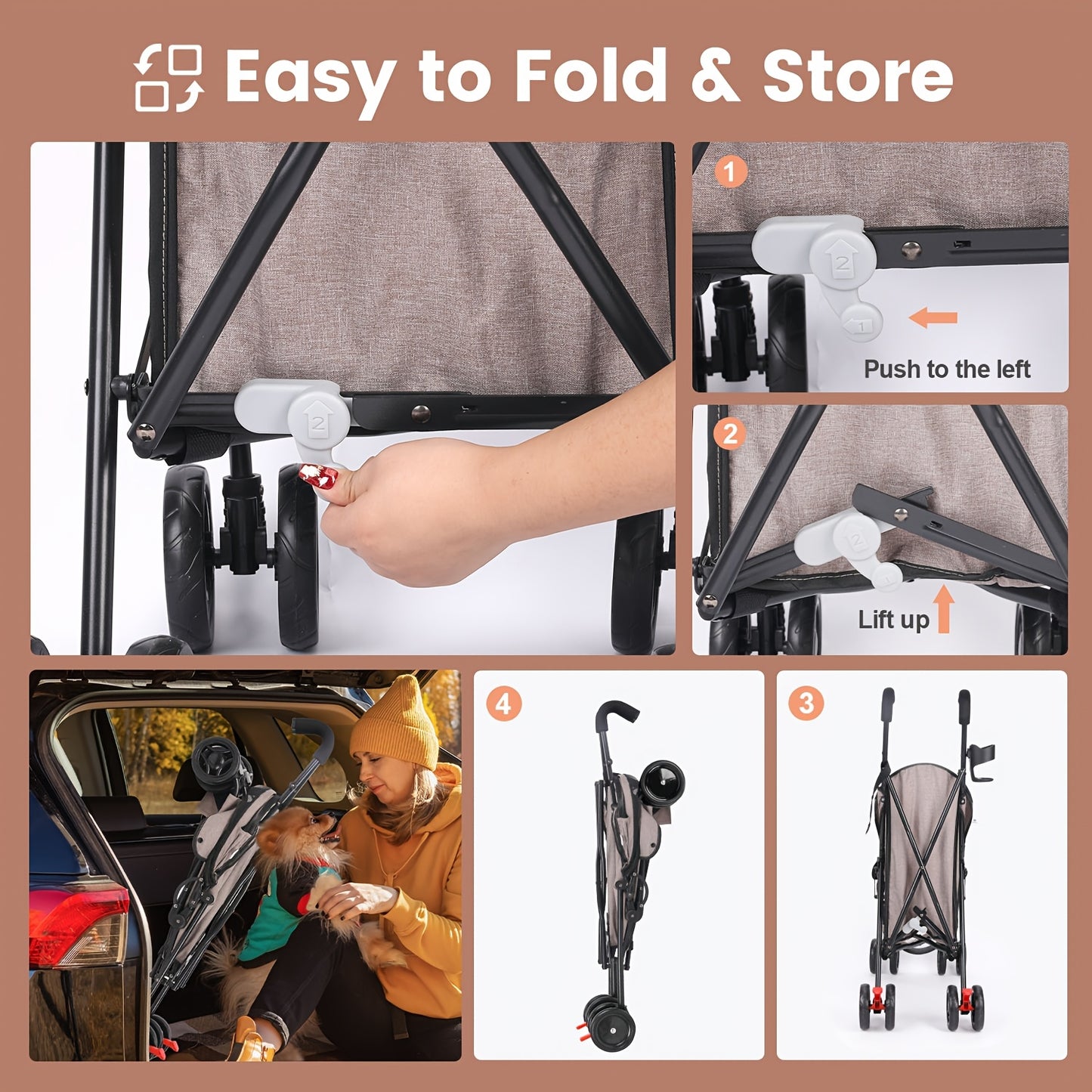 Easy to Fold & Store

2

1

2

1

Push to the left

2

2

1

Lift up

4

3