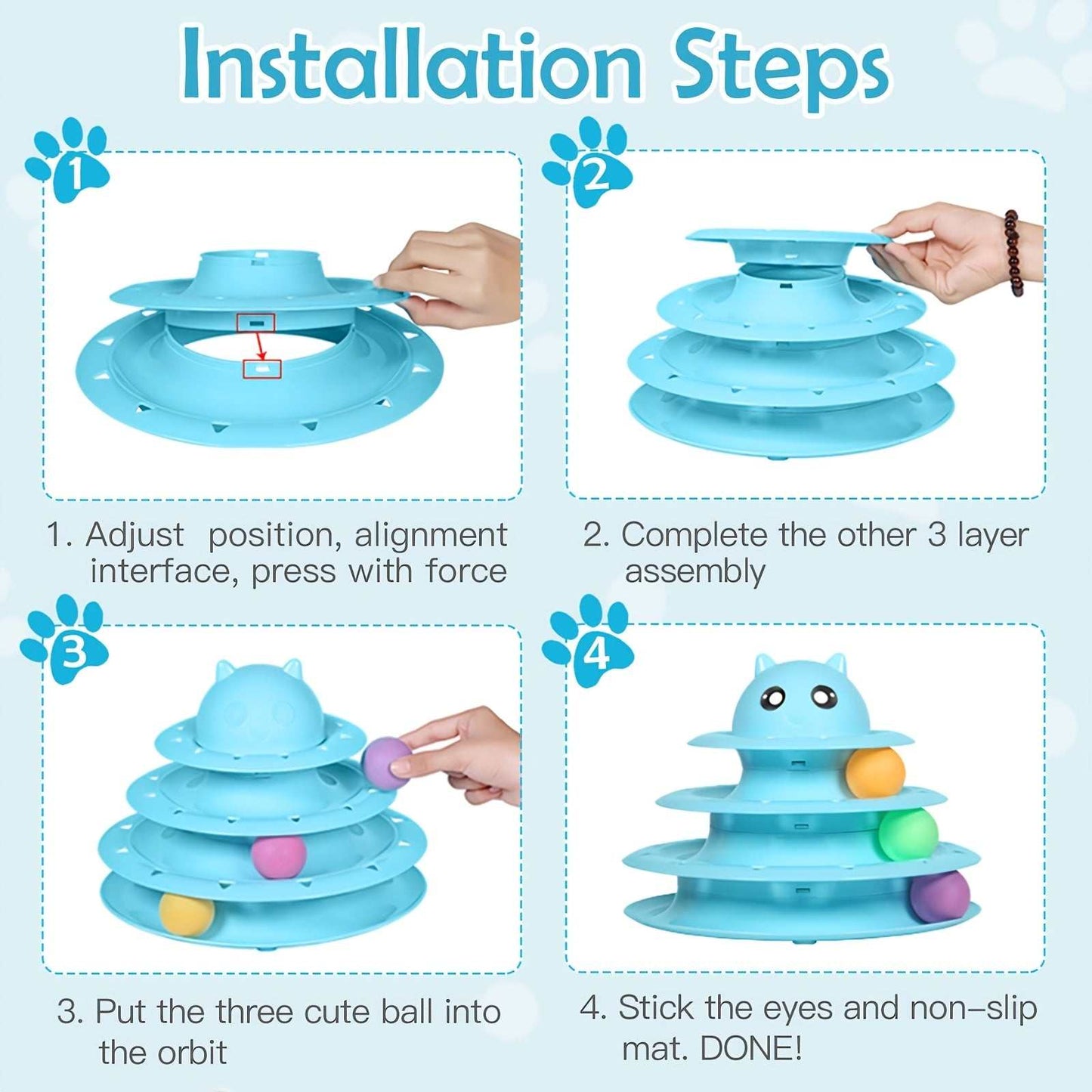 Installation Steps

1

2

1. Adjust position, alignment interface, press with force

2. Complete the other 3 layer assembly

3

4

3. Put the three cute ball into the orbit

4. Stick the eyes and non-slip mat. DONE!